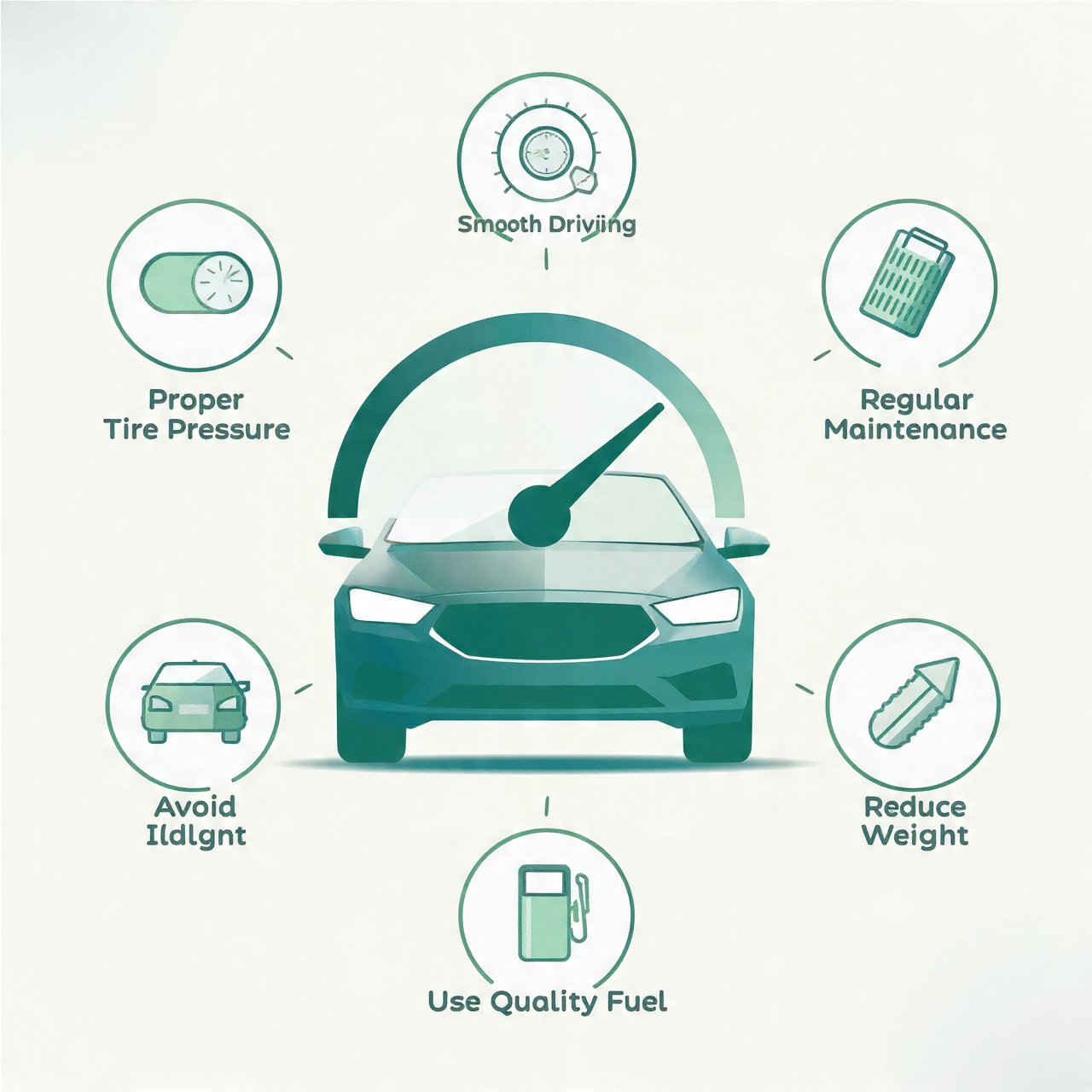 Smooth Driviing

Proper Tire Pressure

Regular Maintenance

Avoid Ildlgnt

Reduce Weight

Use Quality Fuel